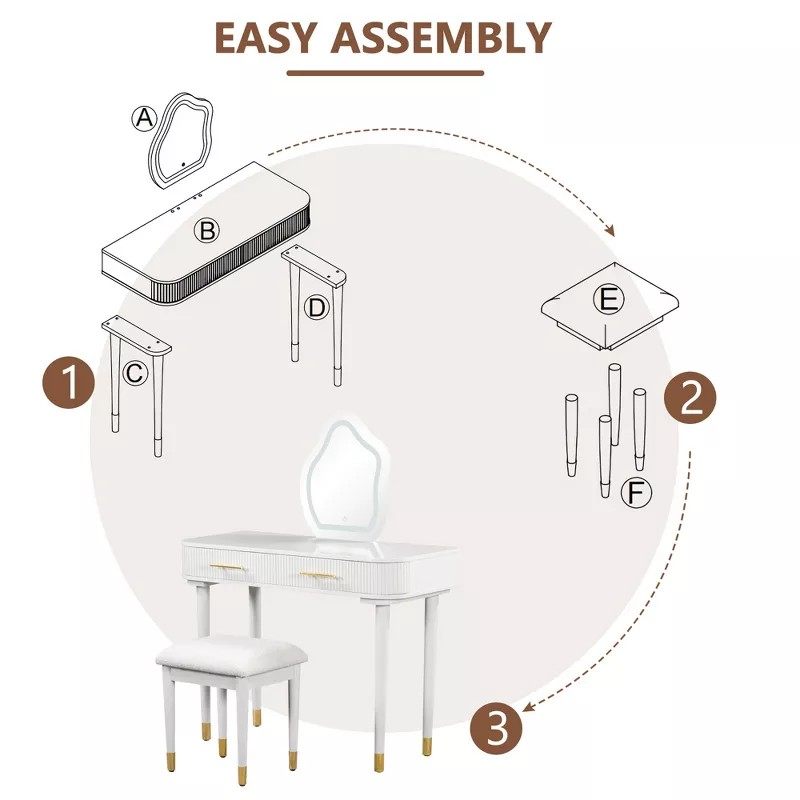 EASY ASSEMBLY

A

B

D

C

1

E

2

F

3